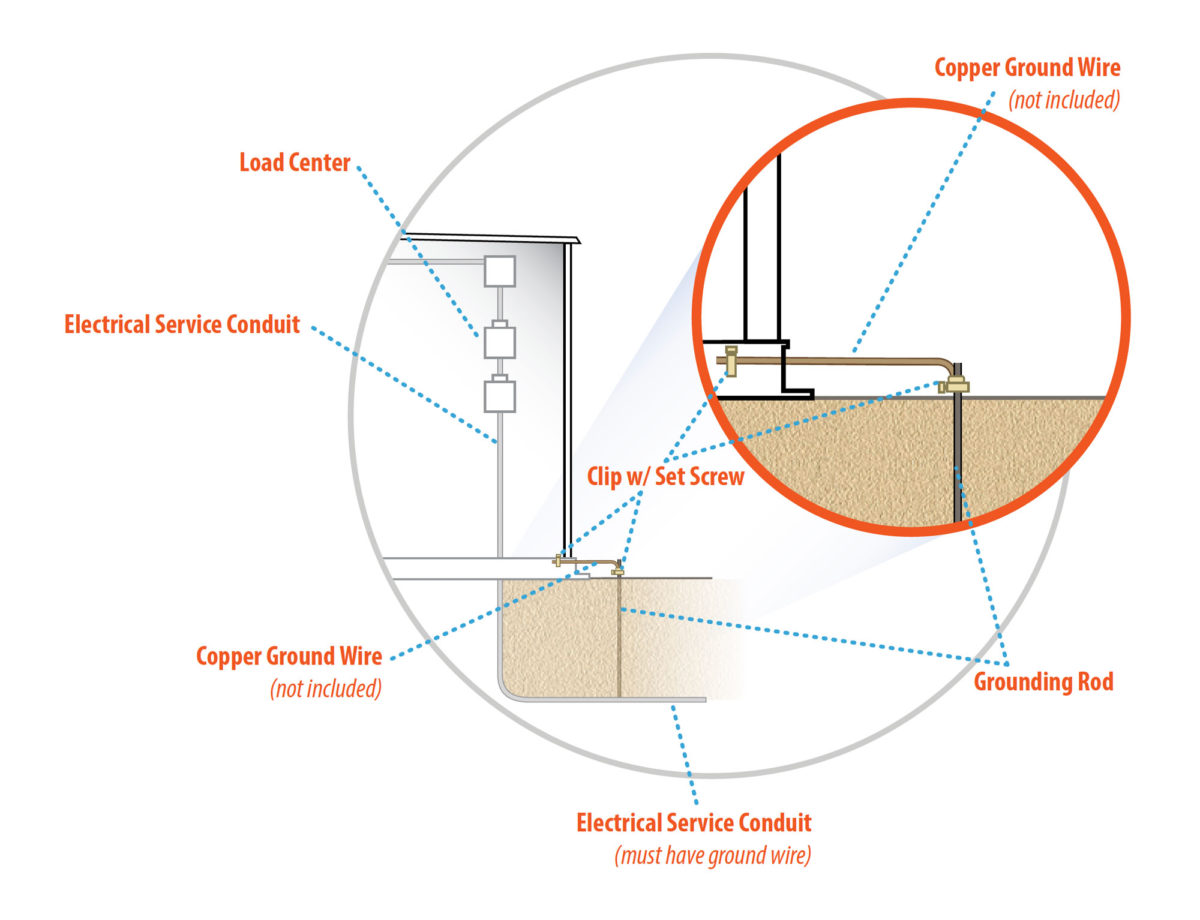 Copper Ground Wire
(not included)

Load Center

Electrical Service Conduit

Clip w/ Set Screw

Copper Ground Wire
(not included)

Grounding Rod

Electrical Service Conduit
(must have ground wire)