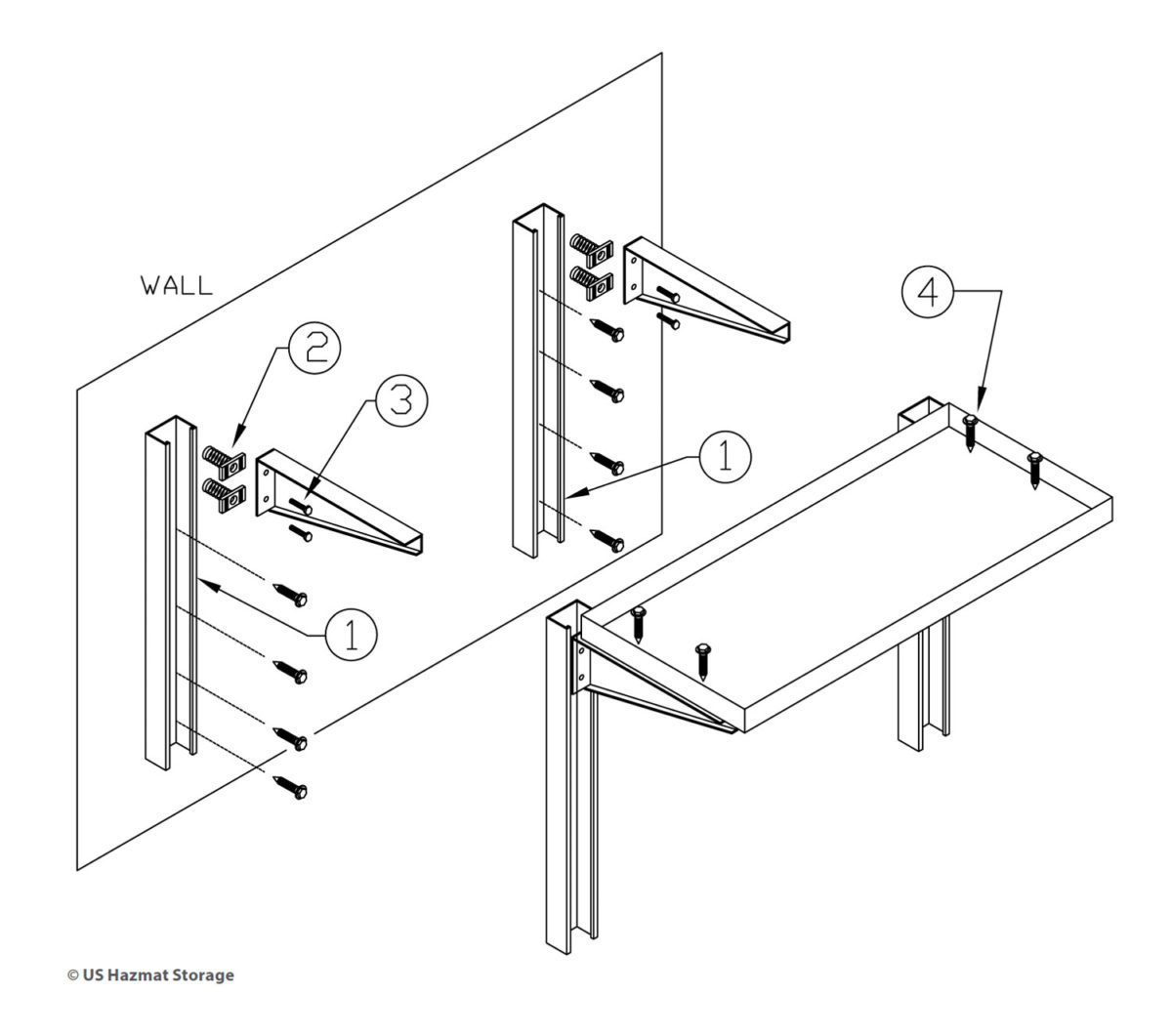 WALL

2

3

1

1

4

© US Hazmat Storage